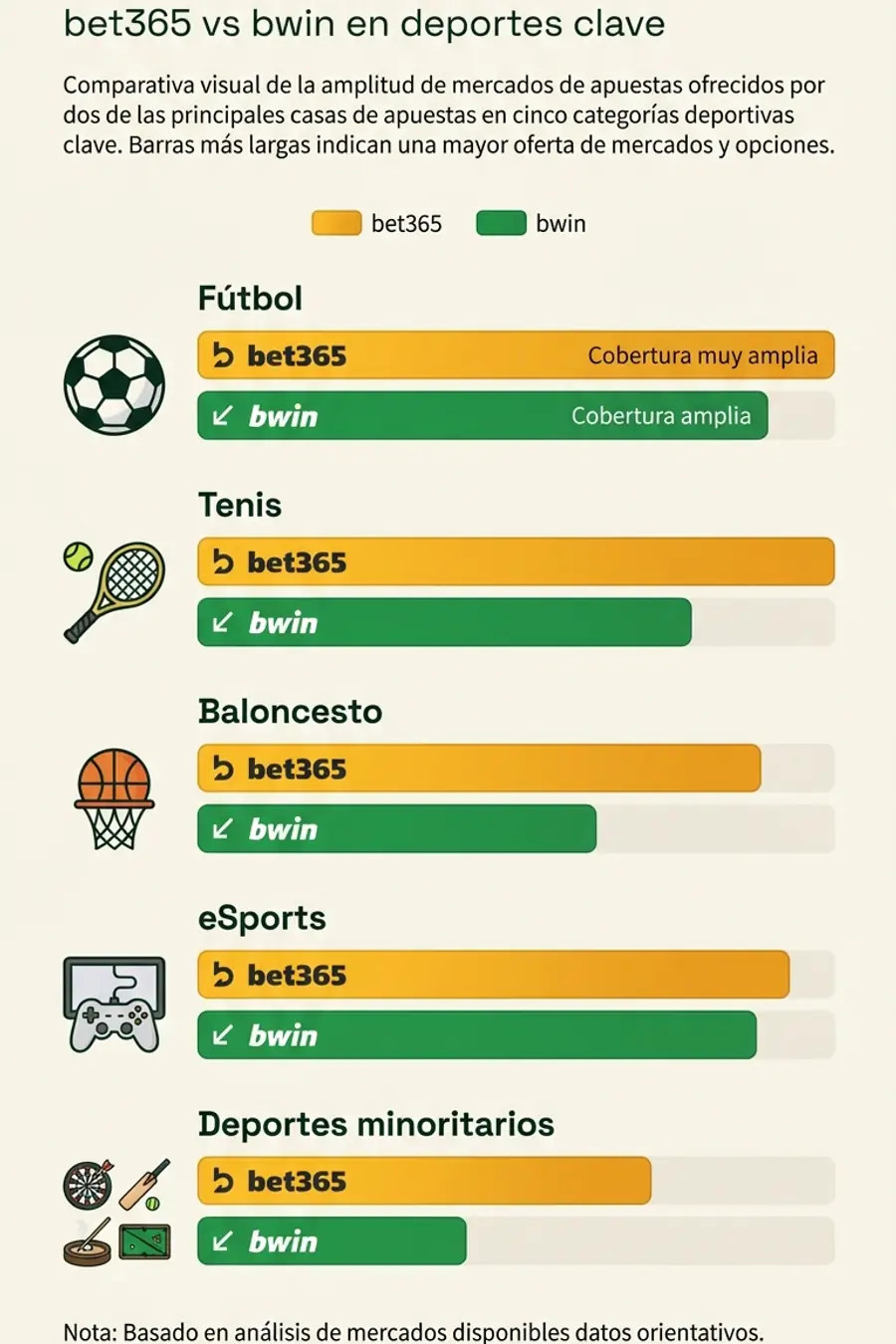 bet365 vs bwin en deportes clave

Comparativa visual de la amplitud de mercados de apuestas ofrecidos por dos de las principales casas de apuestas en cinco categorías deportivas clave. Barras más largas indican una mayor oferta de mercados y opciones.

bet365 bwin

Fútbol

bet365 Cobertura muy amplia

bwin Cobertura amplia

Tenis

bet365

bwin

Baloncesto

bet365

bwin

eSports

bet365

bwin

Deportes minoritarios

bet365

bwin

Nota: Basado en análisis de mercados disponibles datos orientativos.